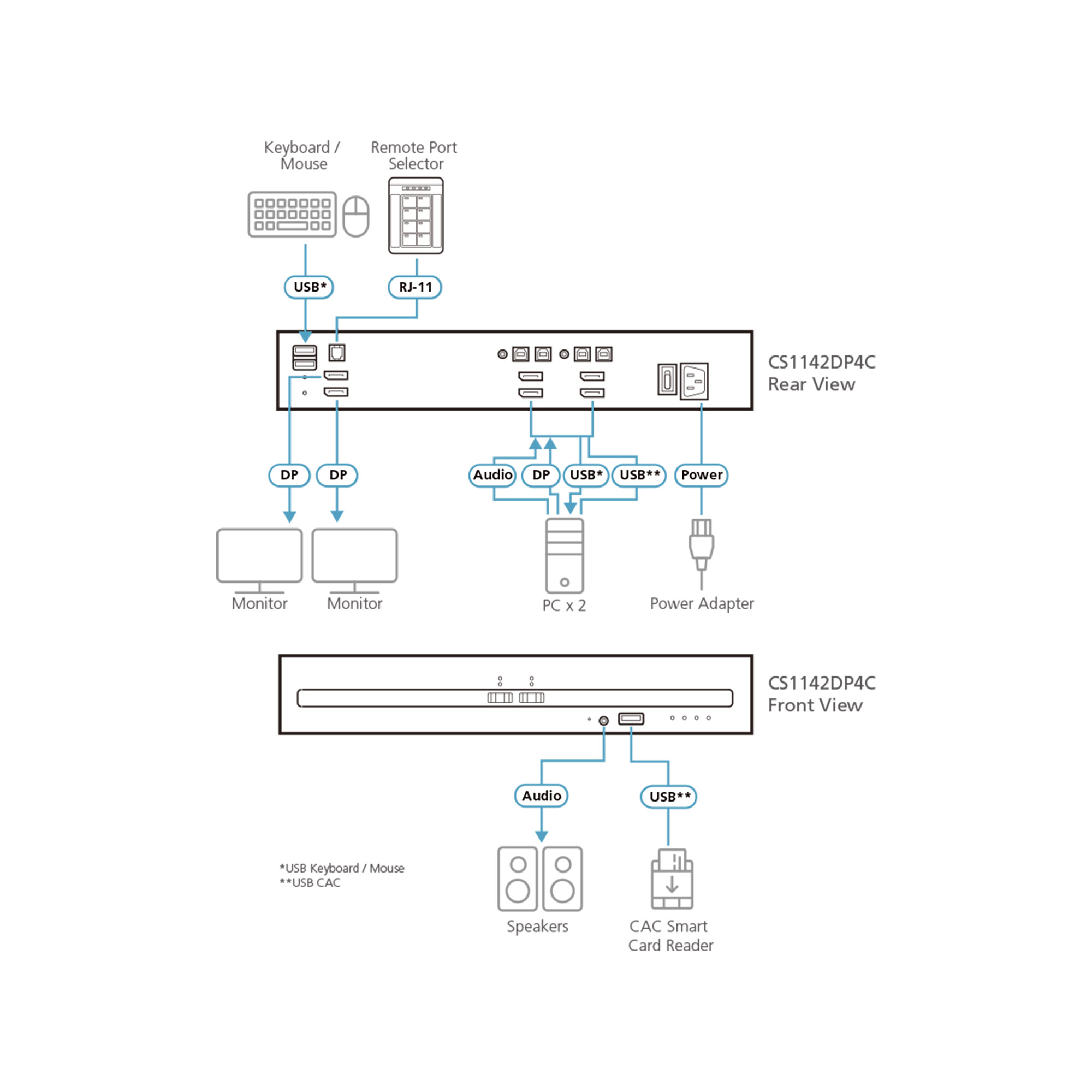 Keyboard / Mouse

Remote Port Selector

USB*

RJ-11

CS1142DP4C Rear View

DP

DP

Audio

DP

USB*

USB**

Power

Monitor

Monitor

PC x 2

Power Adapter

CS1142DP4C Front View

Audio

USB**

*USB Keyboard / Mouse
**USB CAC

Speakers

CAC Smart Card Reader