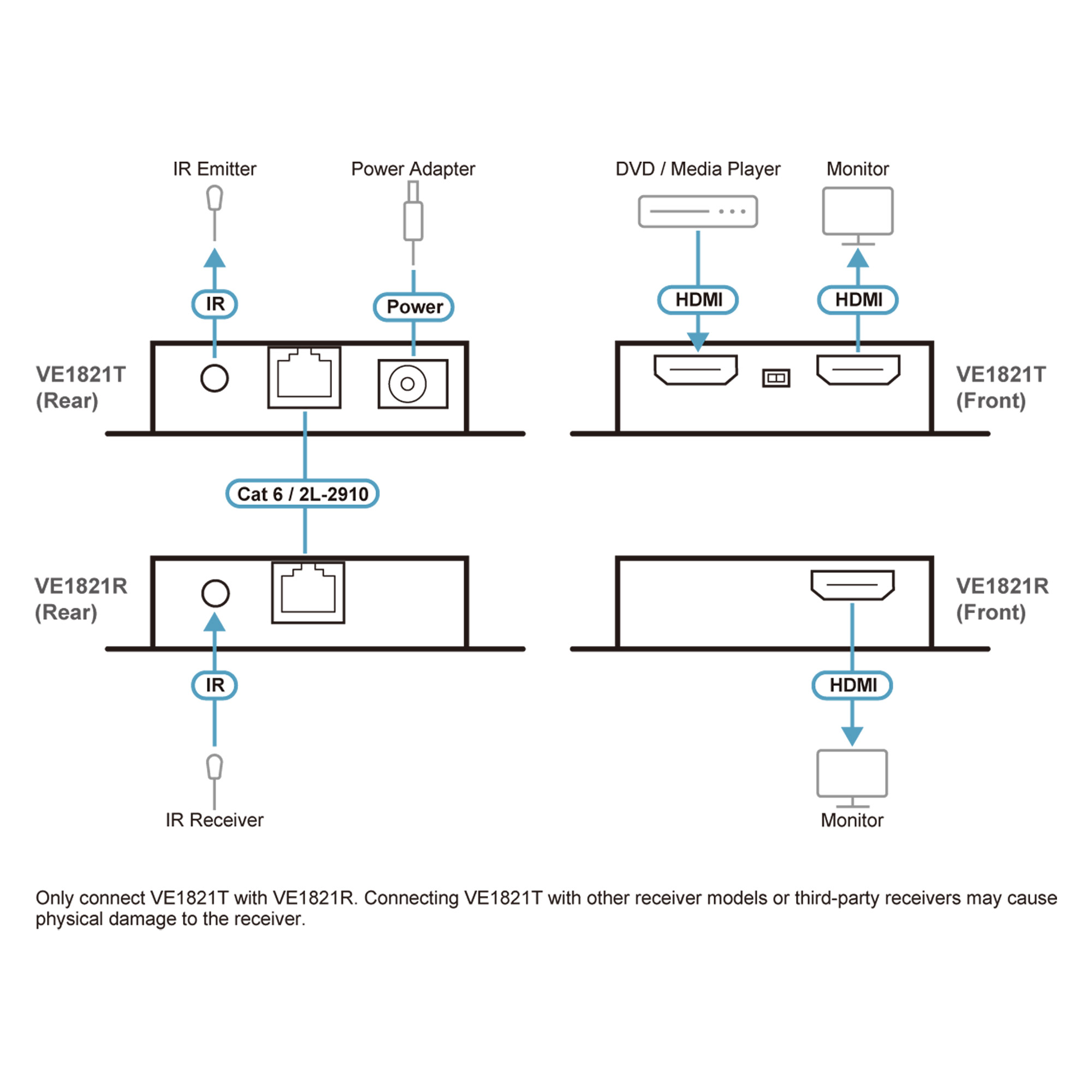 IR Emitter

Power Adapter

DVD / Media Player

Monitor

IR

Power

HDMI

HDMI

VE1821T
(Rear)

VE1821T
(Front)

Cat 6 / 2L-2910

VE1821R
(Rear)

VE1821R
(Front)

IR

HDMI

IR Receiver

Monitor

Only connect VE1821T with VE1821R. Connecting VE1821T with other receiver models or third-party receivers may cause physical damage to the receiver.