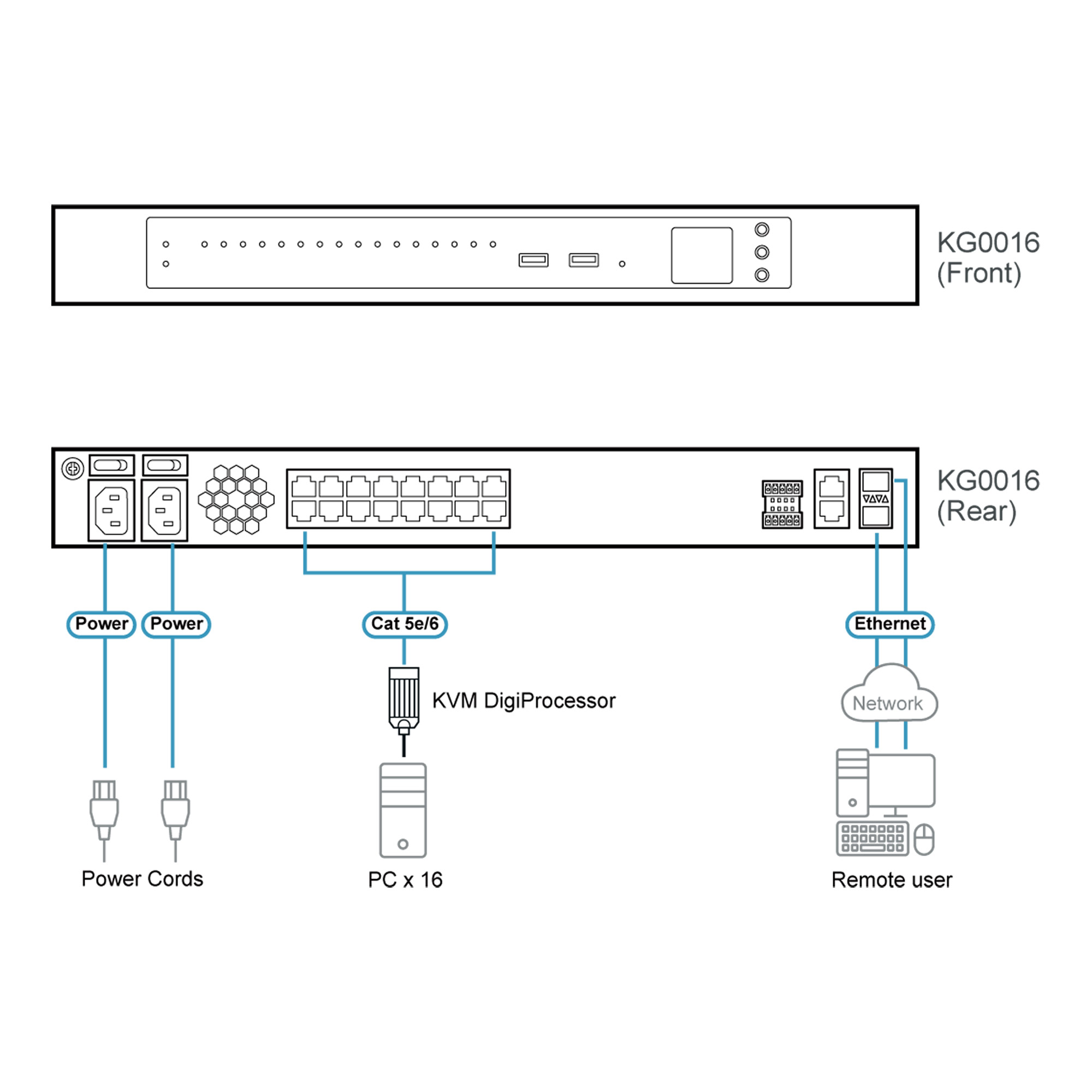 KG0016
(Front)

KG0016
(Rear)

Power

Power

Cat 5e/6

Ethernet

KVM DigiProcessor

Network

Power Cords

PC x 16

Remote user