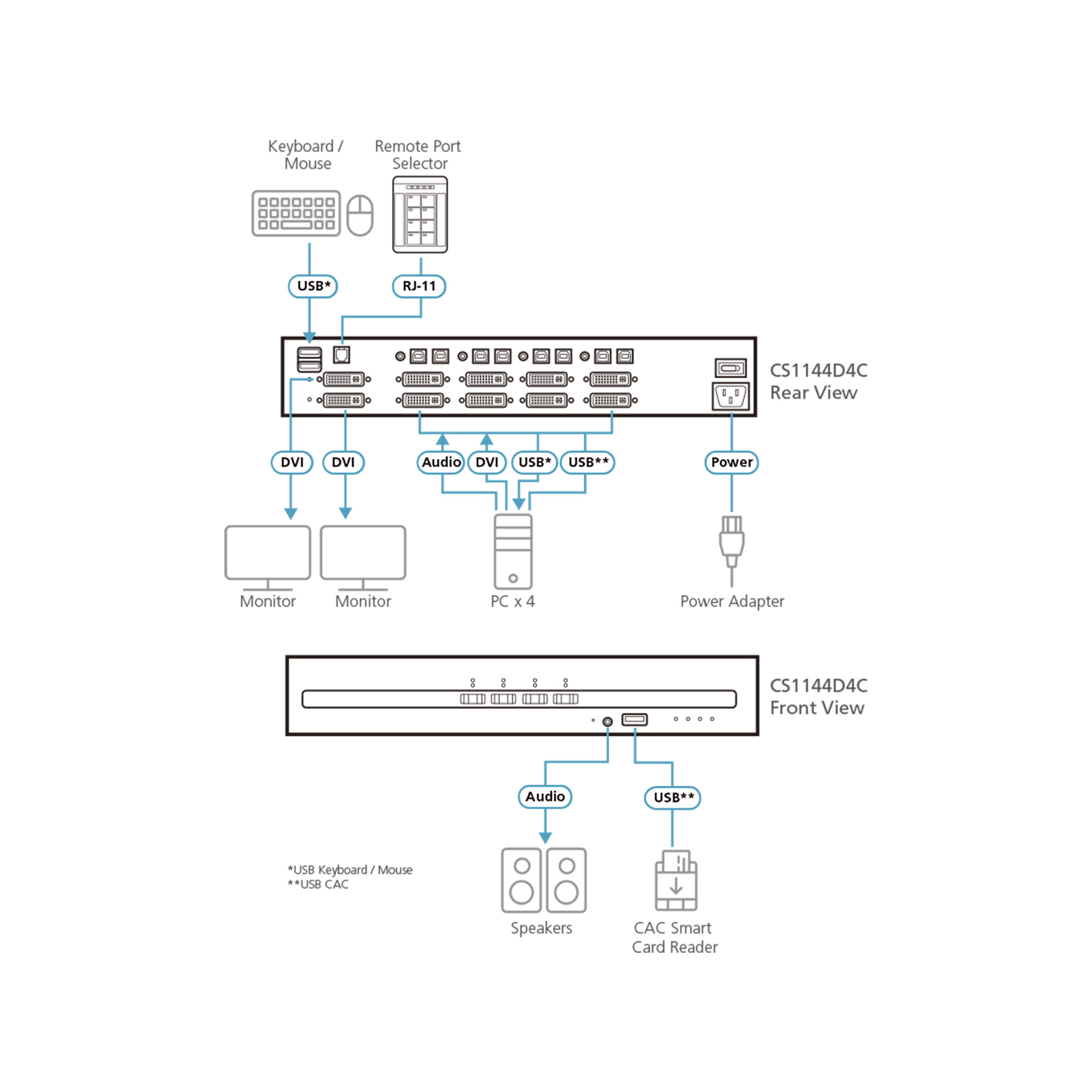 Keyboard / Mouse

Remote Port Selector

USB*

RJ-11

CS1144D4C Rear View

DVI

DVI

Audio

DVI

USB*

USB**

Power

Monitor

Monitor

PC x 4

Power Adapter

CS1144D4C Front View

Audio

USB**

*USB Keyboard / Mouse
**USB CAC

Speakers

CAC Smart Card Reader